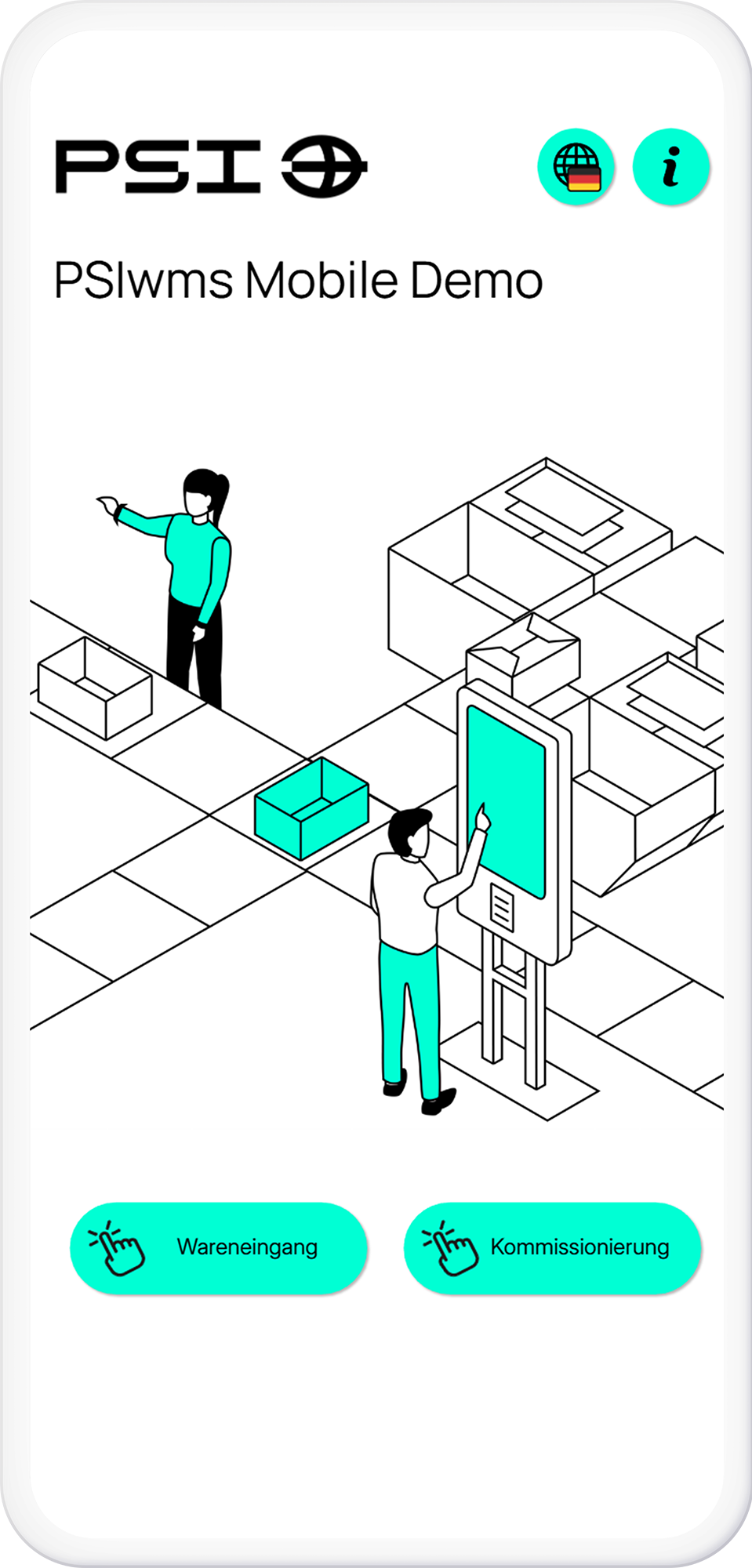 PSI

i

PSIwms Mobile Demo

Wareneingang

Kommissionierung